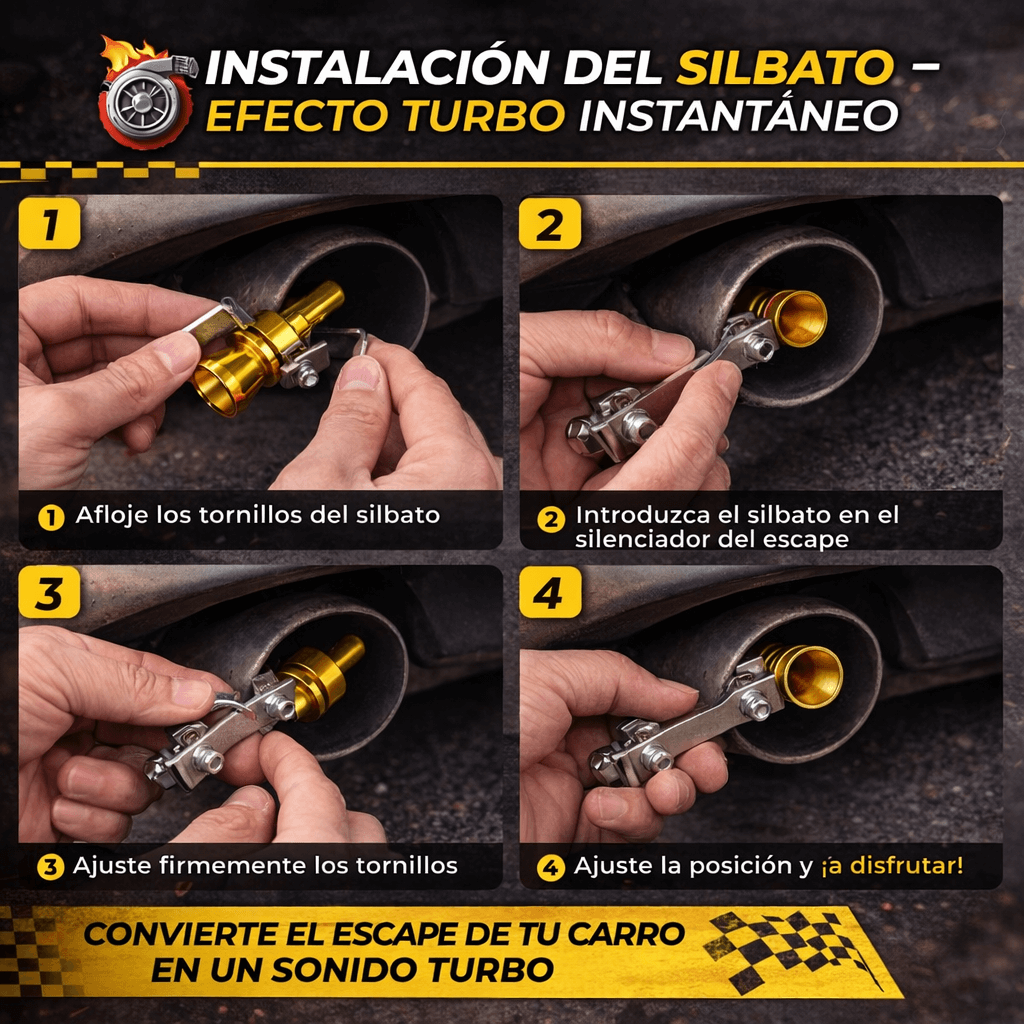 INSTALACIÓN DEL SILBATO – EFECTO TURBO INSTANTÁNEO

1

1 Afloje los tornillos del silbato

2

2 Introduzca el silbato en el silenciador del escape

3

3 Ajuste firmemente los tornillos

4

4 Ajuste la posición y ¡a disfrutar!

CONVIERTE EL ESCAPE DE TU CARRO EN UN SONIDO TURBO